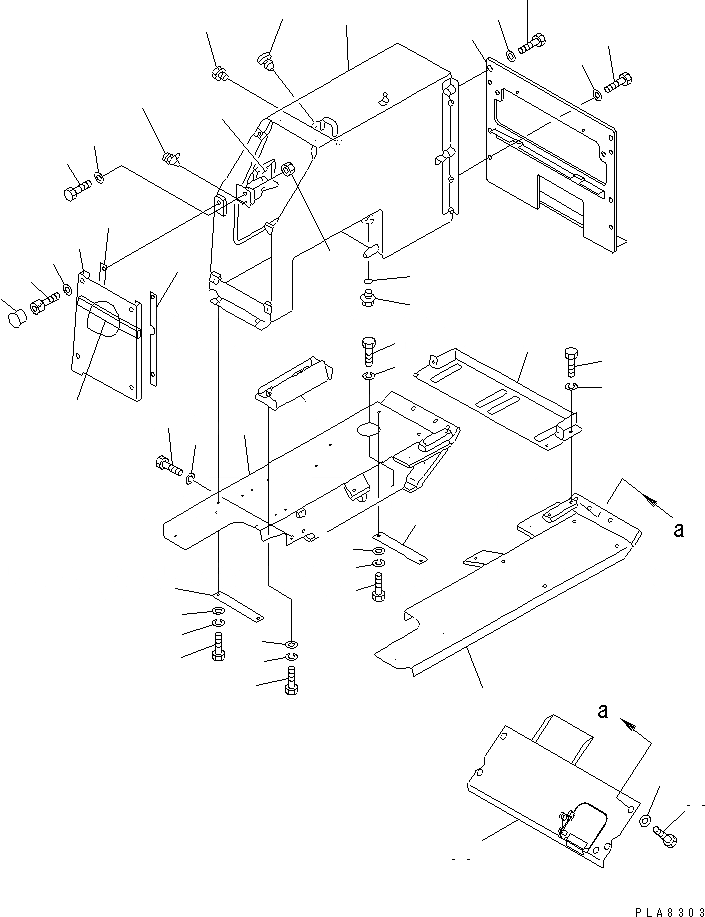 a

a

PLA8303