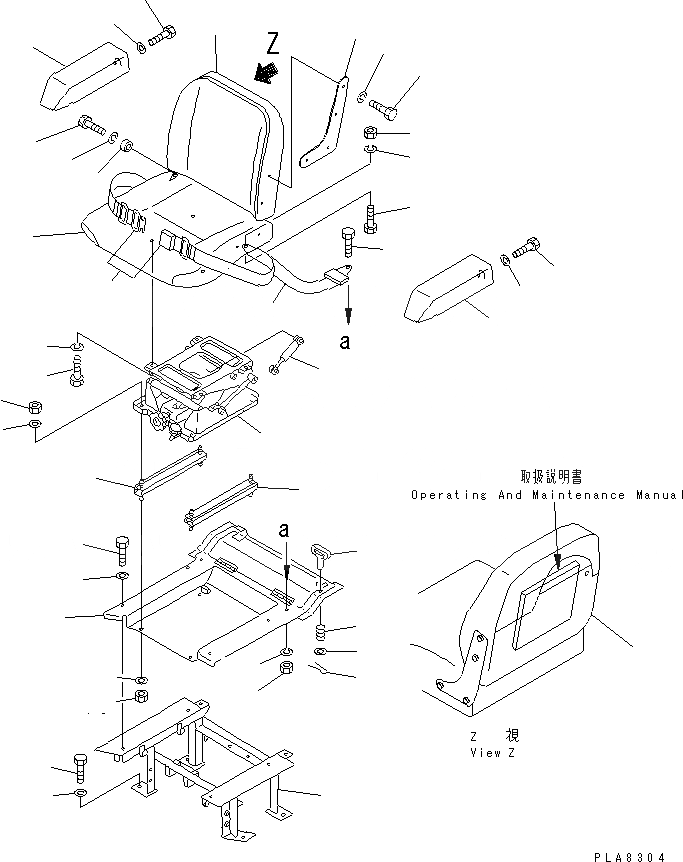 Z

a

a

取扱説明書
Operating And Maintenance Manual

Z 視
View Z

PLA8304