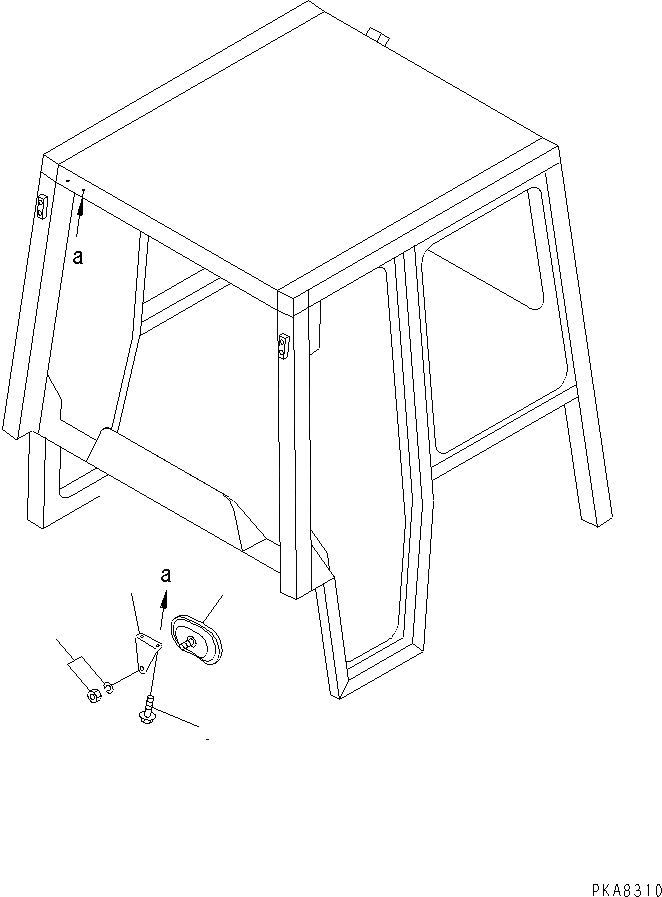 a

a

PKA8310