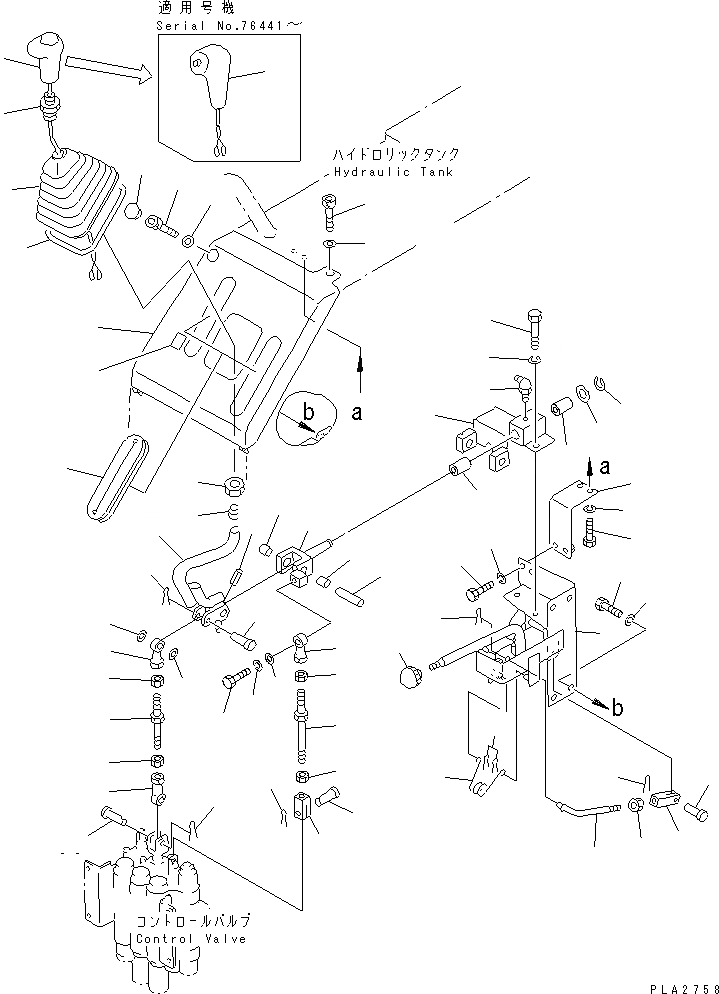 適用号機
Serial No.76441～

ハイドロリックタンク
Hydraulic Tank

b
a
a
b

コントロールバルブ
Control Valve

PLA2758