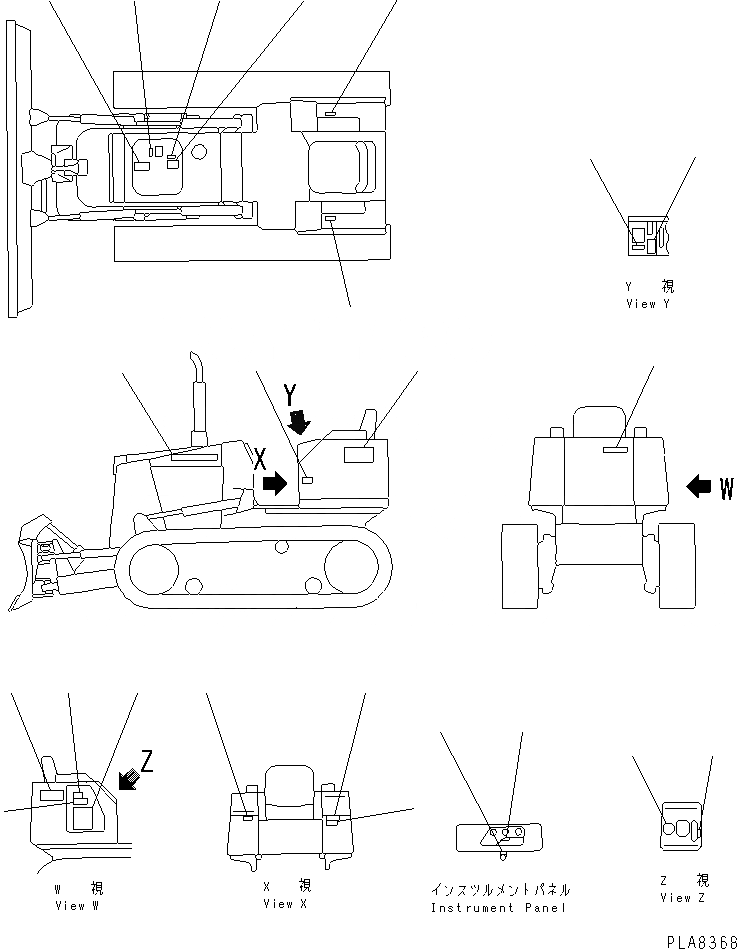 Y 視
View Y

Y

X

W

Z

W 視
View W

X 視
View X

インスツルメントパネル
Instrument Panel

Z 視
View Z

PLA8368