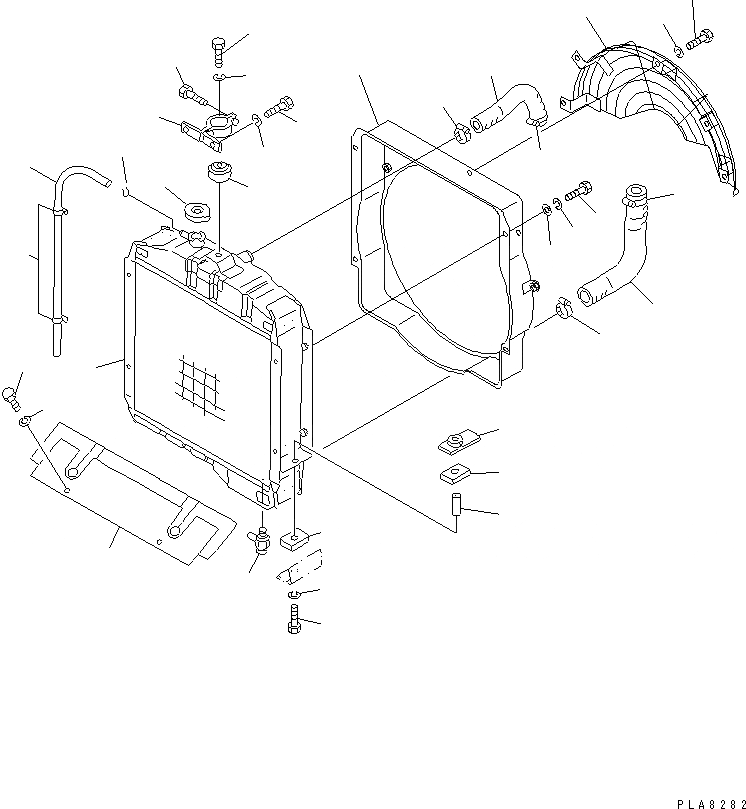 PLA8282