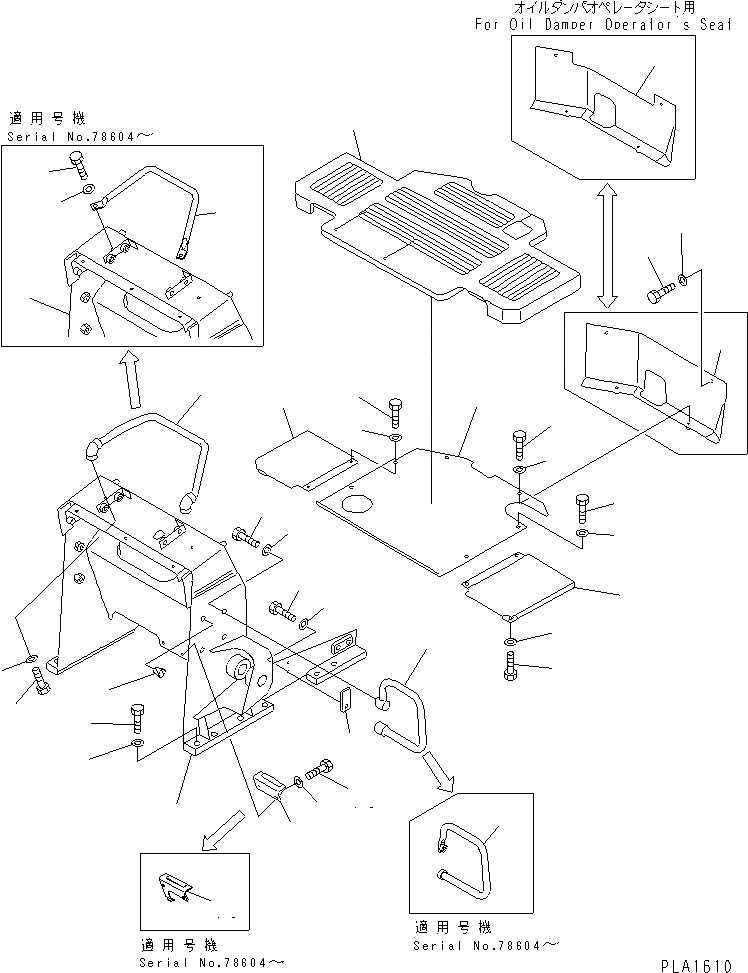 オイルダンパオペレータシート用
For Oil Damper Operator's Seat

適用号機
Serial No.78604～

適用号機
Serial No.78604～

適用号機
Serial No.78604～

PLA1610