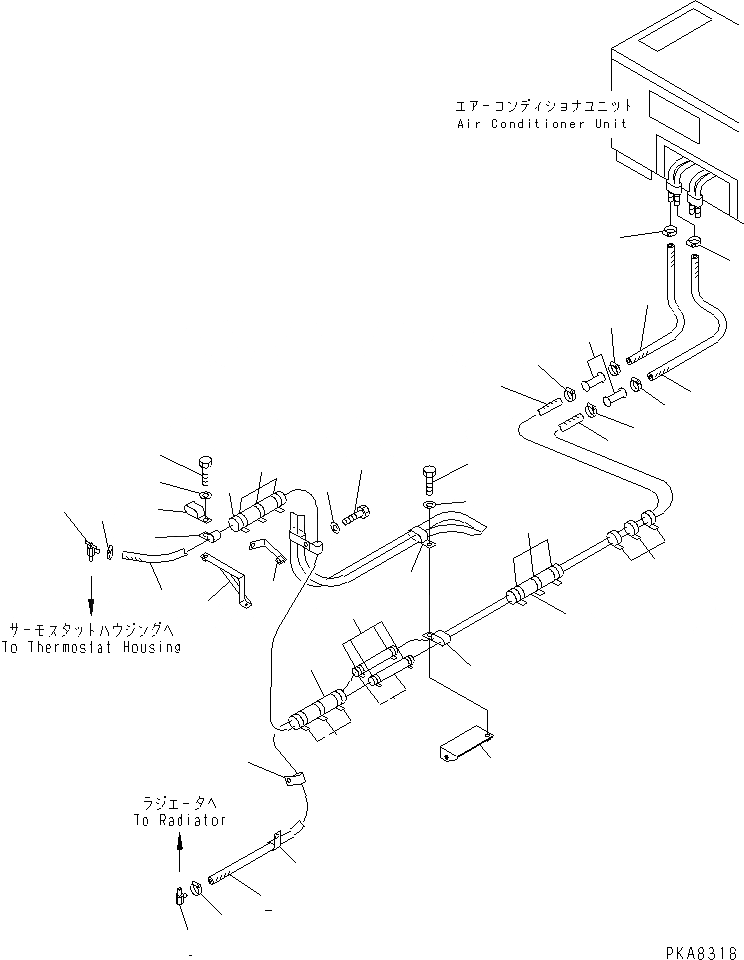 エアーコンディショナユニット
Air Conditioner Unit

サーモスタットハウジングへ
To Thermostat Housing

ラジエータへ
To Radiator

PKA8318