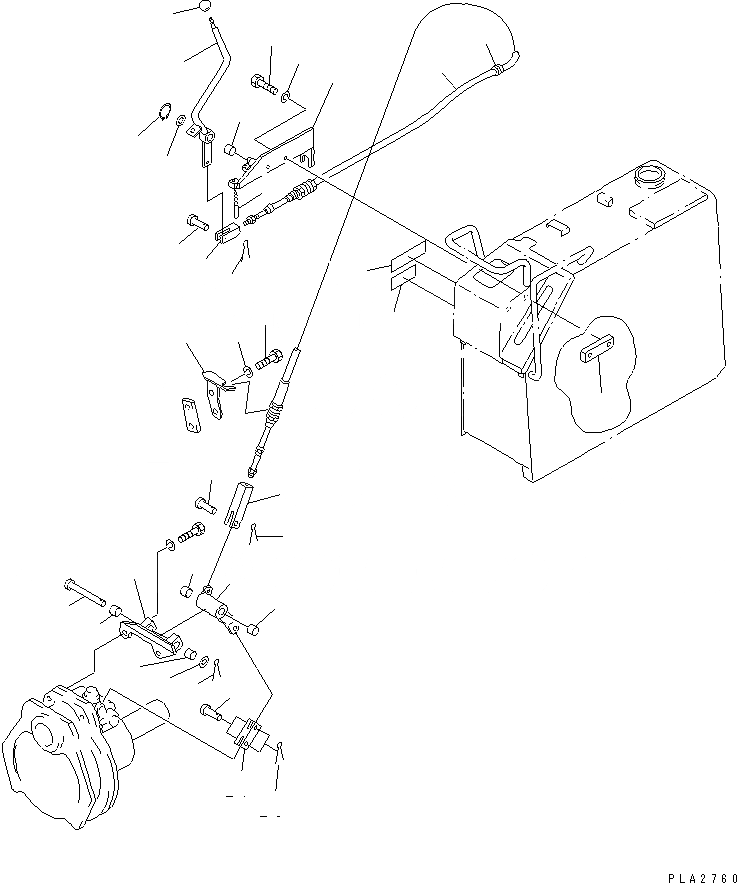 PLA2760