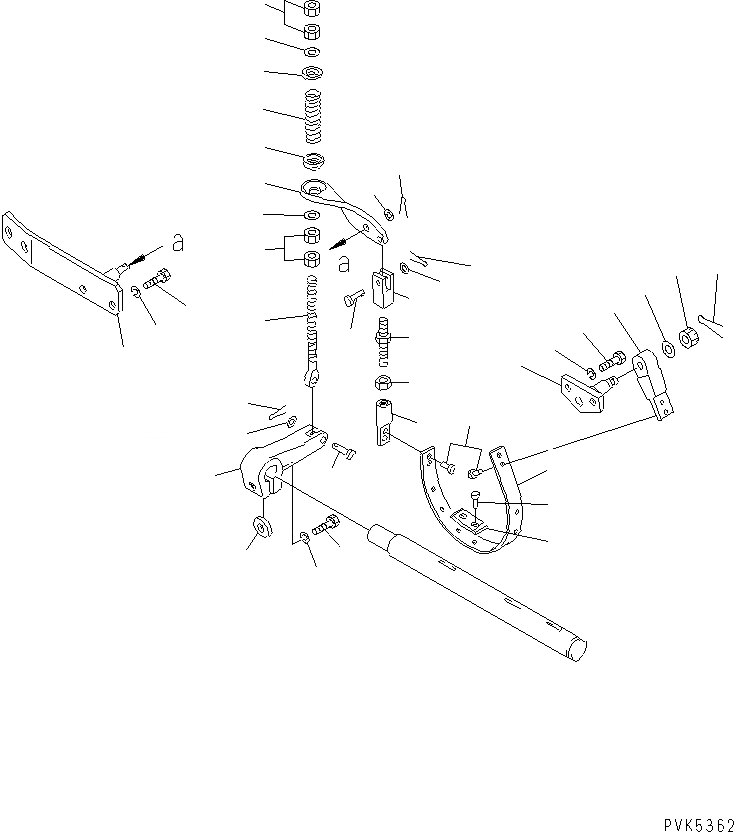 a
a
PVK5362