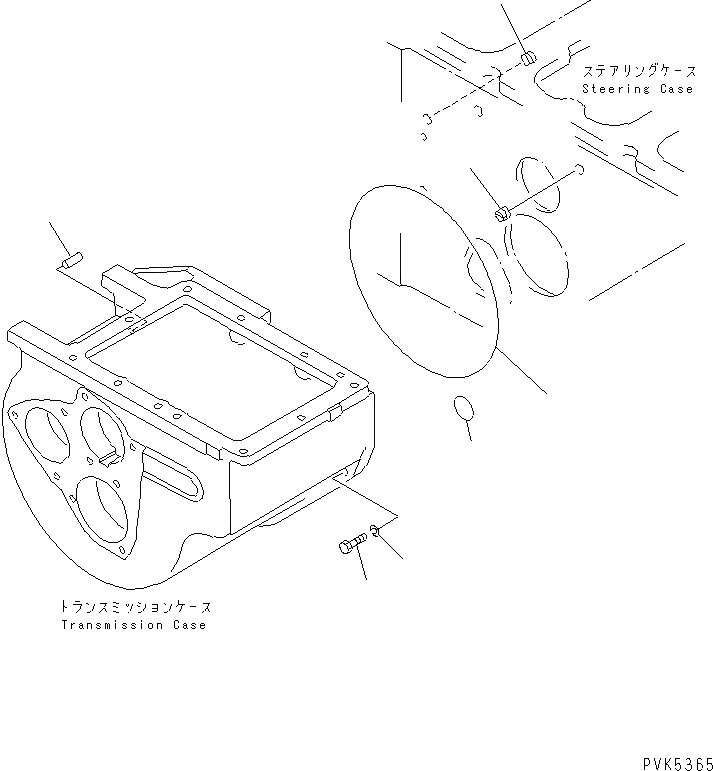 ステアリングケース
Steering Case

トランスミッションケース
Transmission Case

PVK5365