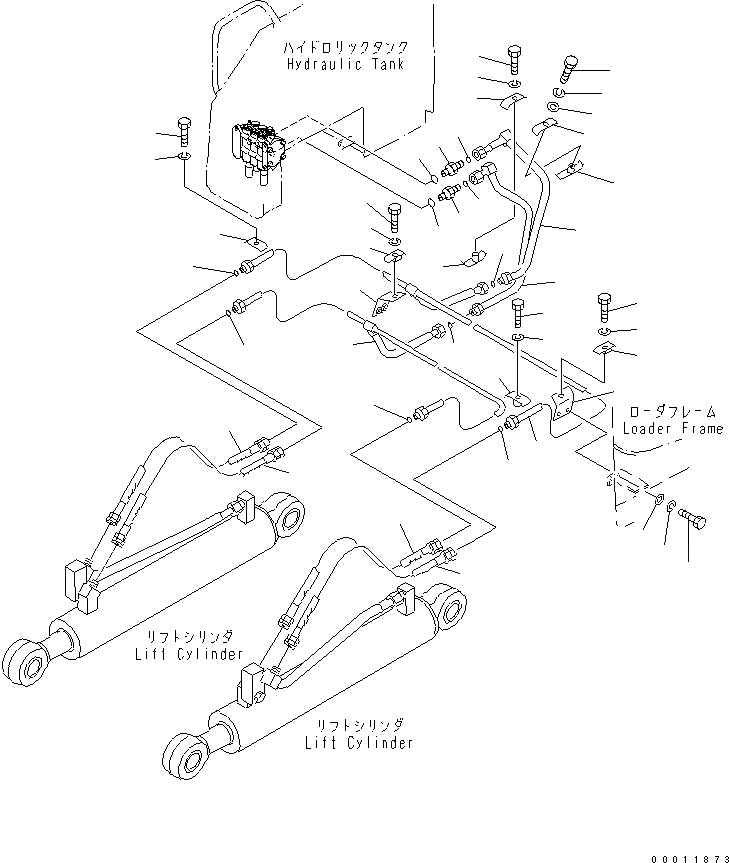 ハイドロリックタンク
Hydraulic Tank

ローダフレーム
Loader Frame

リフトシリンダ
Lift Cylinder

リフトシリンダ
Lift Cylinder

00011873