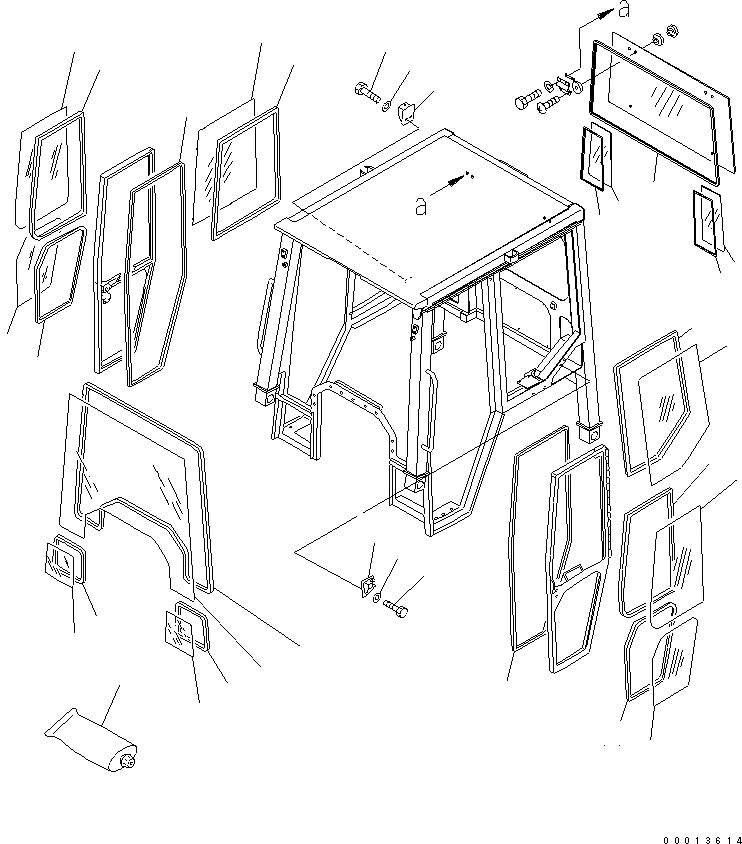 a

a

00013614