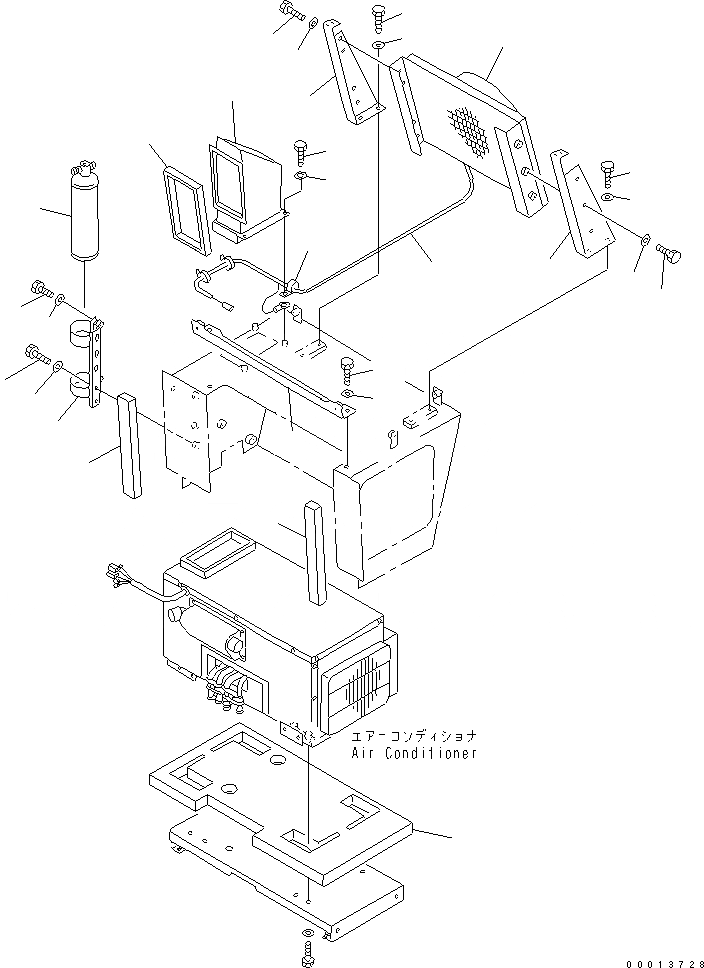 エアーコンディショナ
Air Conditioner

00013728