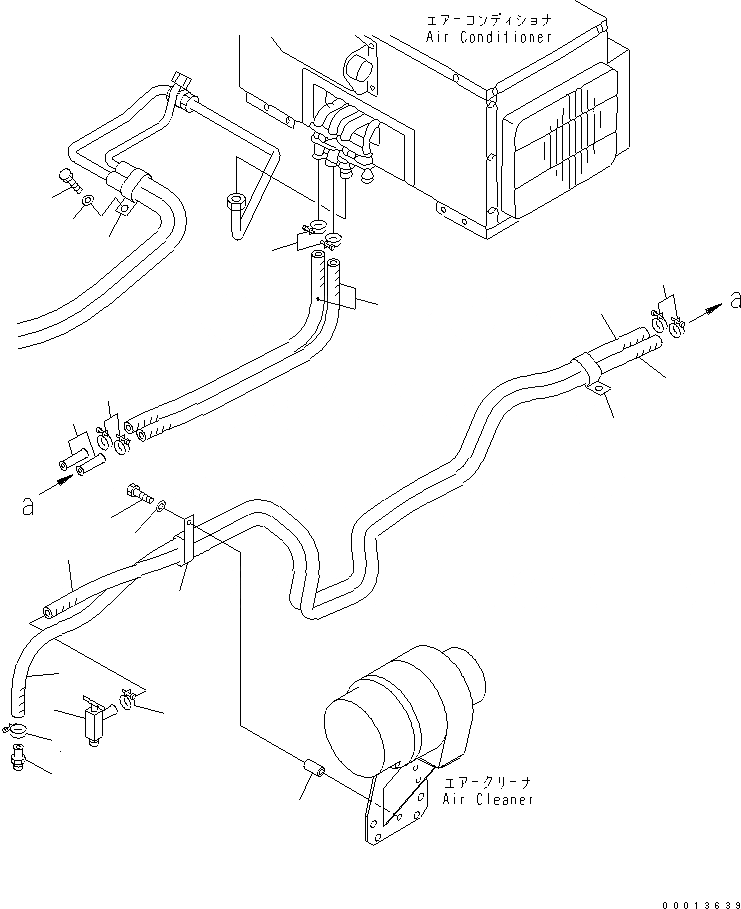 エアーコンディショナ
Air Conditioner

a

a

エアークリーナ
Air Cleaner

00013639