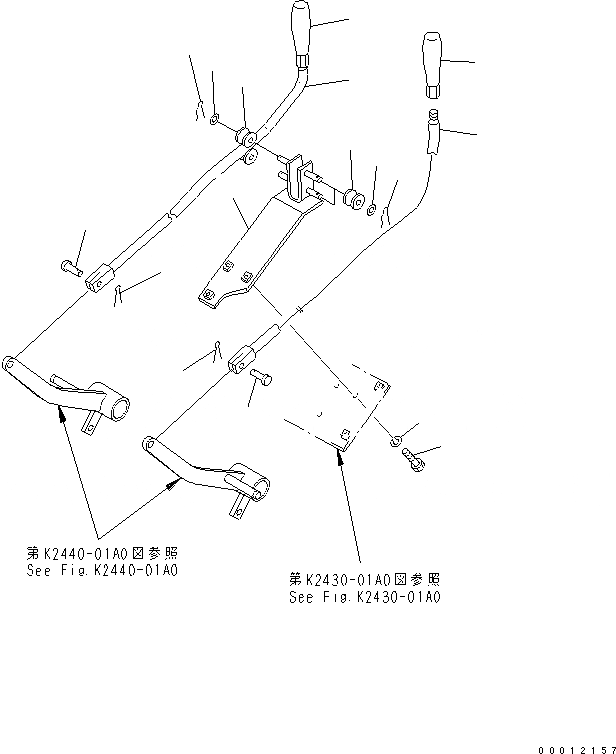 第K2440-01A0図参照
See Fig.K2440-01A0

第K2430-01A0図参照
See Fig.K2430-01A0

00012157