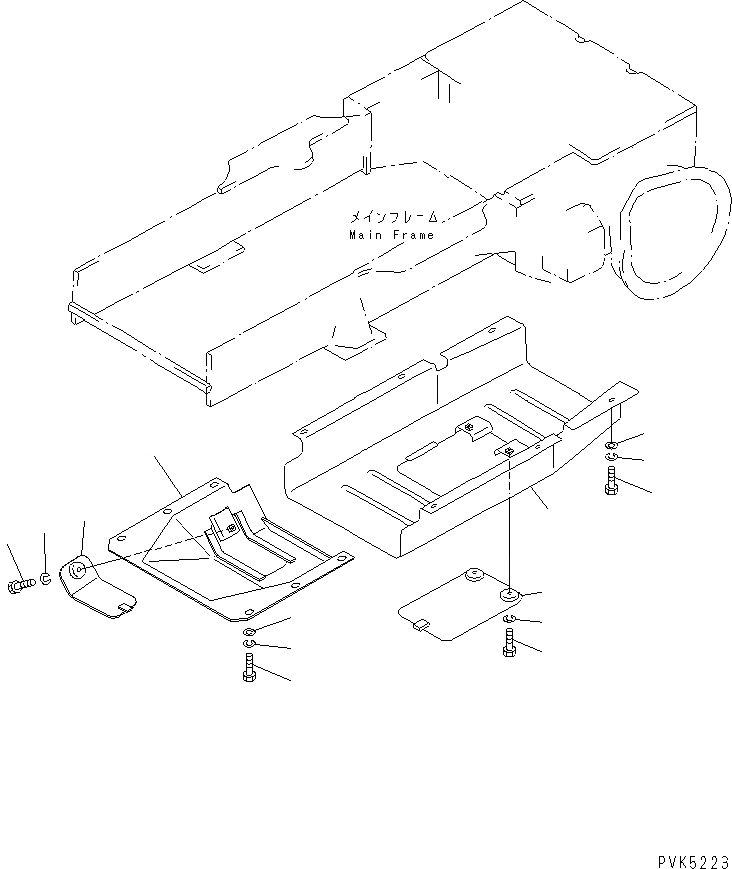 メインフレーム
Main Frame

PVK5223