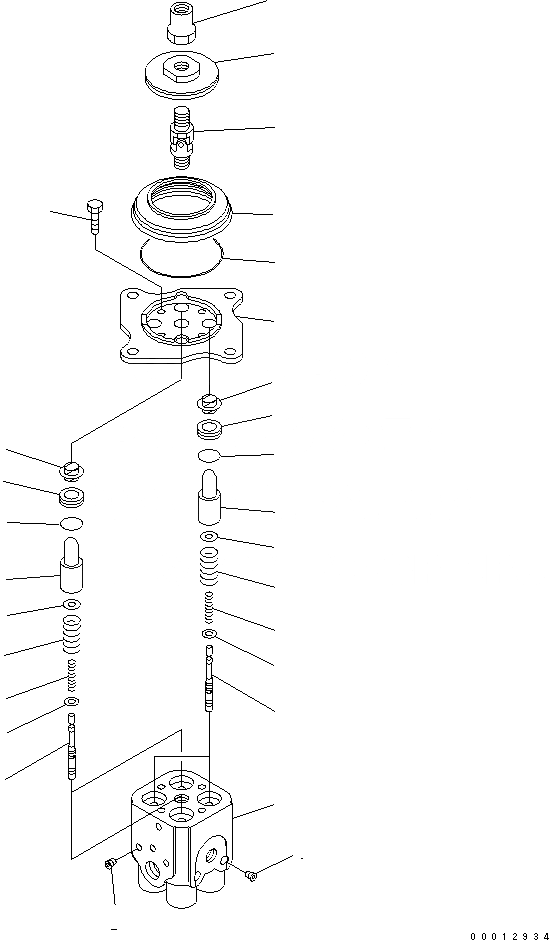 00012934