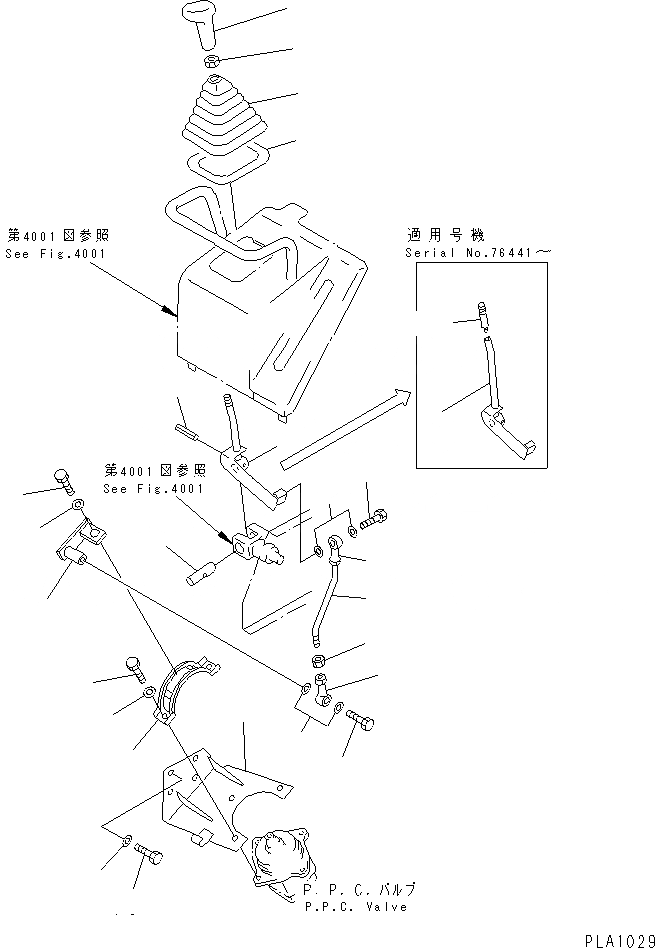 第4001図参照
See Fig.4001

適用号機
Serial No.76441～

第4001図参照
See Fig.4001

P.P.C.バルブ
P.P.C. Valve

PLA1029