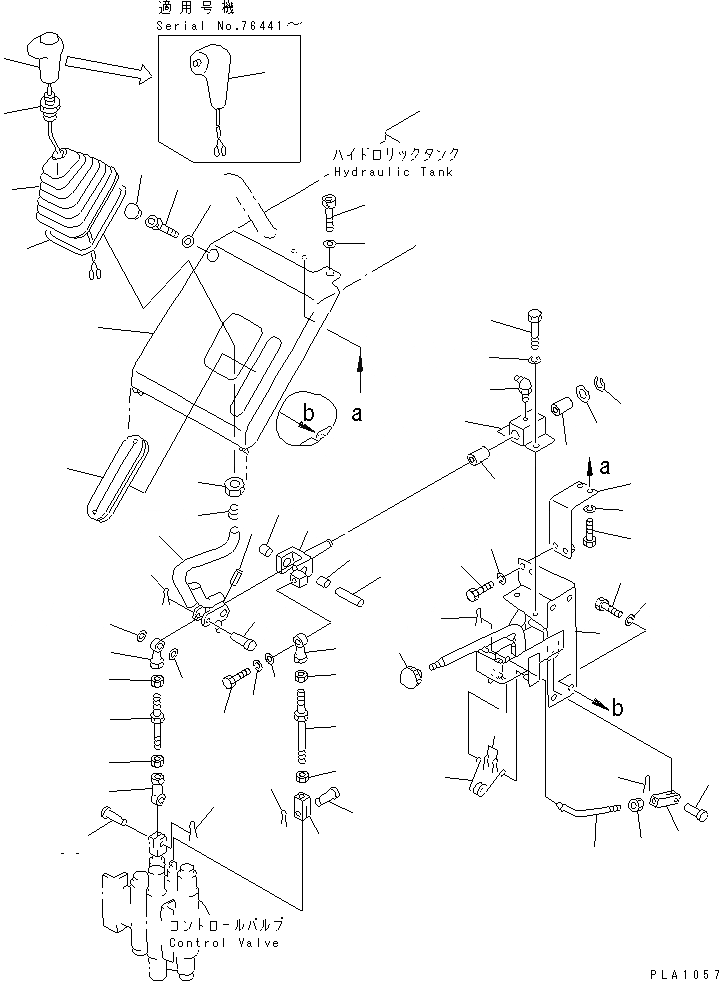 適用号機
Serial No.76441～

ハイドロリックタンク
Hydraulic Tank

a

b

a

b

コントロールバルブ
Control Valve

PLA1057