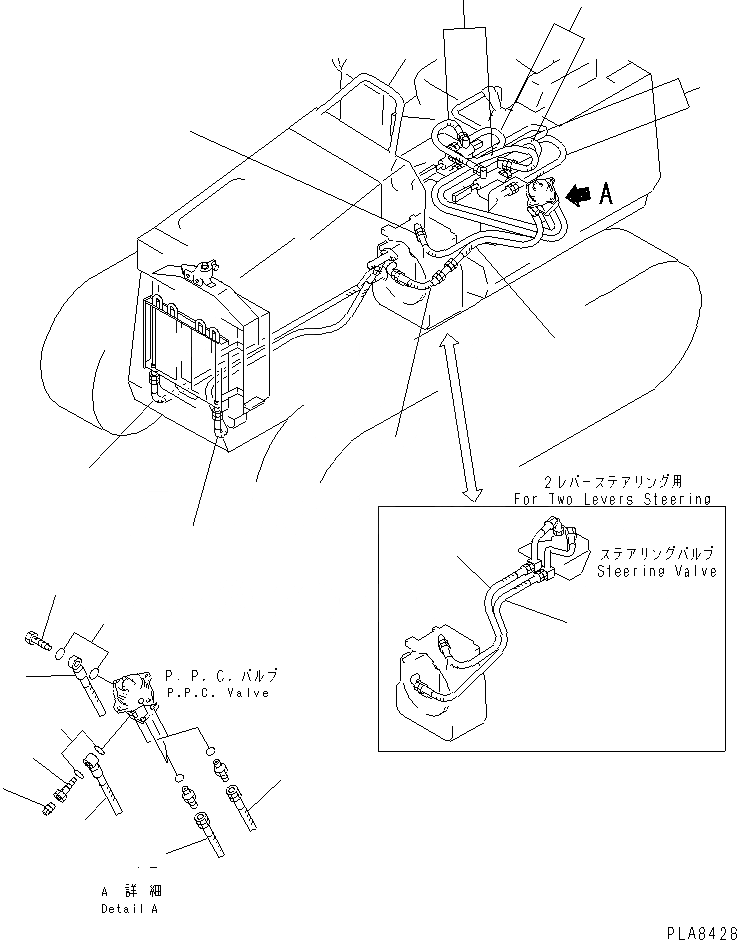 A

2レバーステアリング用
For Two Levers Steering

ステアリングバルブ
Steering Valve

P.P.C.バルブ
P.P.C. Valve

A 詳細
Detail A

PLA8426