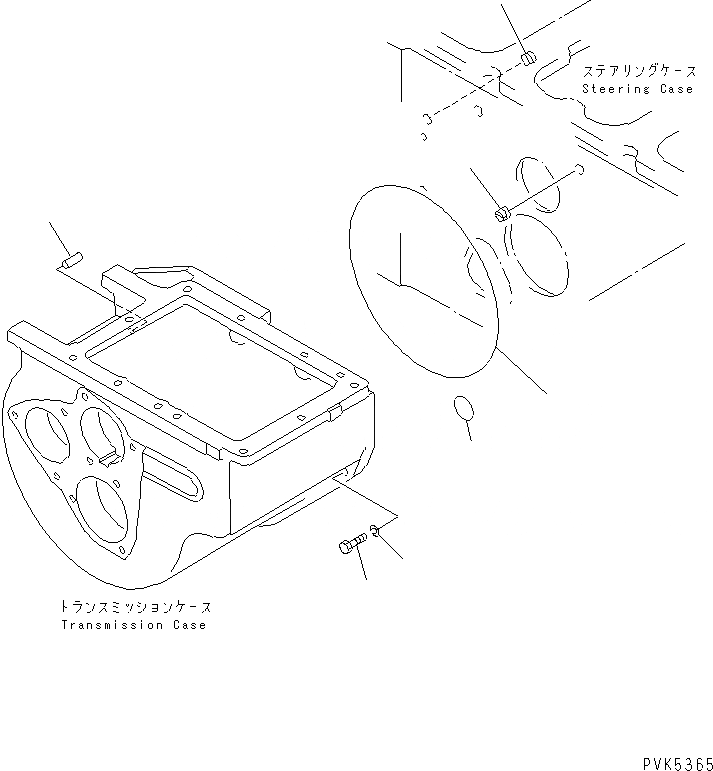 ステアリングケース
Steering Case

トランスミッションケース
Transmission Case

PVK5365