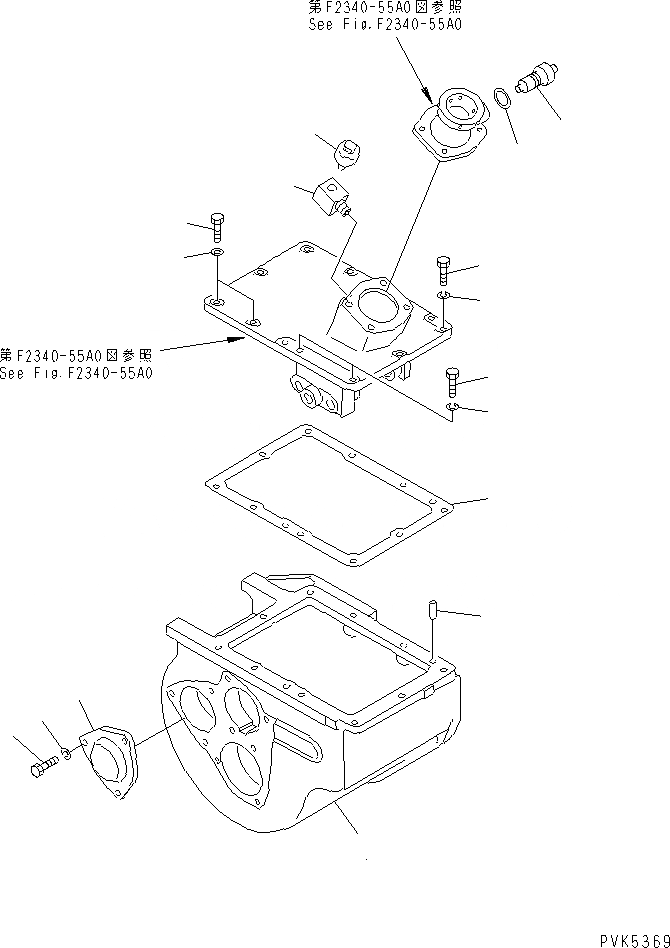 第F2340-55A0図参照
See Fig.F2340-55A0

第F2340-55A0図参照
See Fig.F2340-55A0

PVK5369