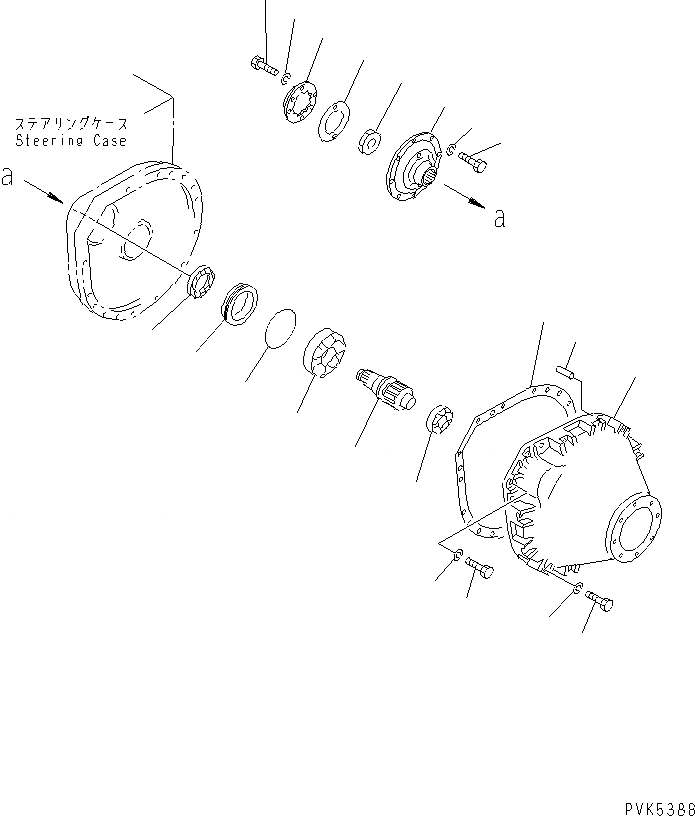 ステアリングケース
Steering Case

a

a

PVK5388