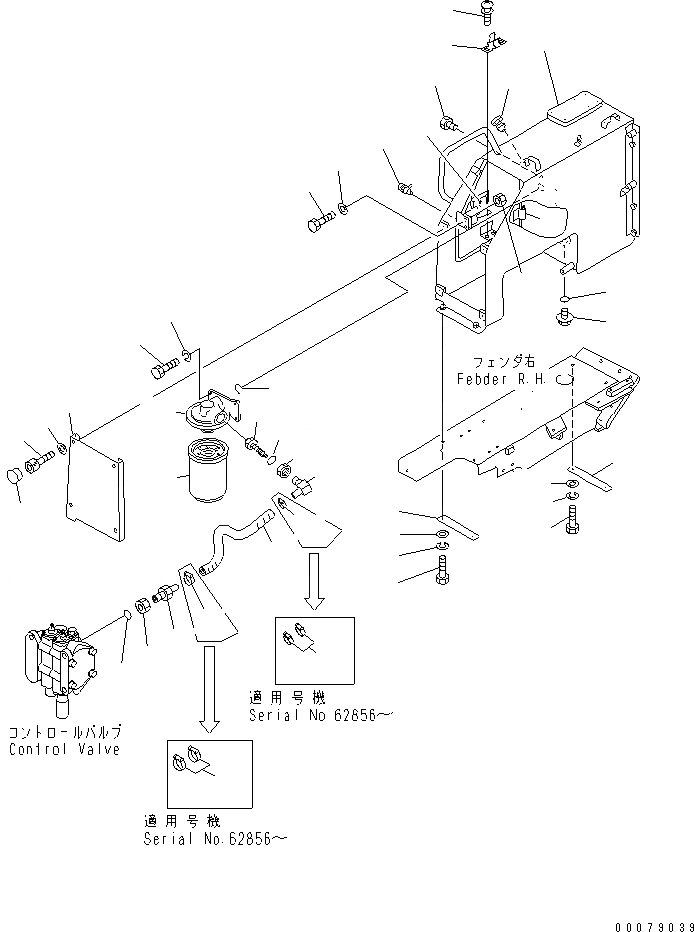 フェンダ右
Febder R.H.

適用号機
Serial No 62856~

コントロールバルブ
Control Valve

適用号機
Serial No.62856~

00079039