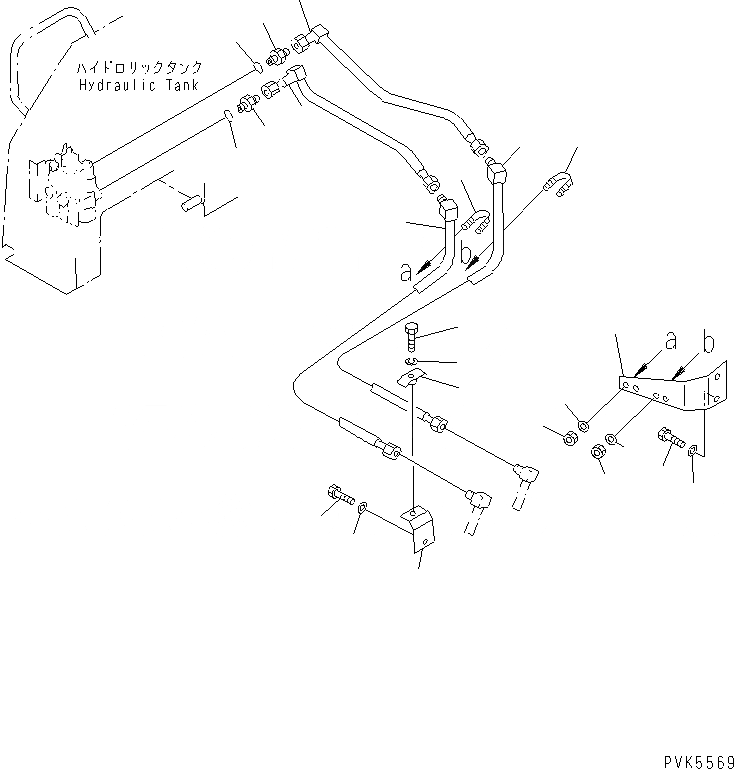 ハイドロリックタンク
Hydraulic Tank

a
b

a
b

PVK5569