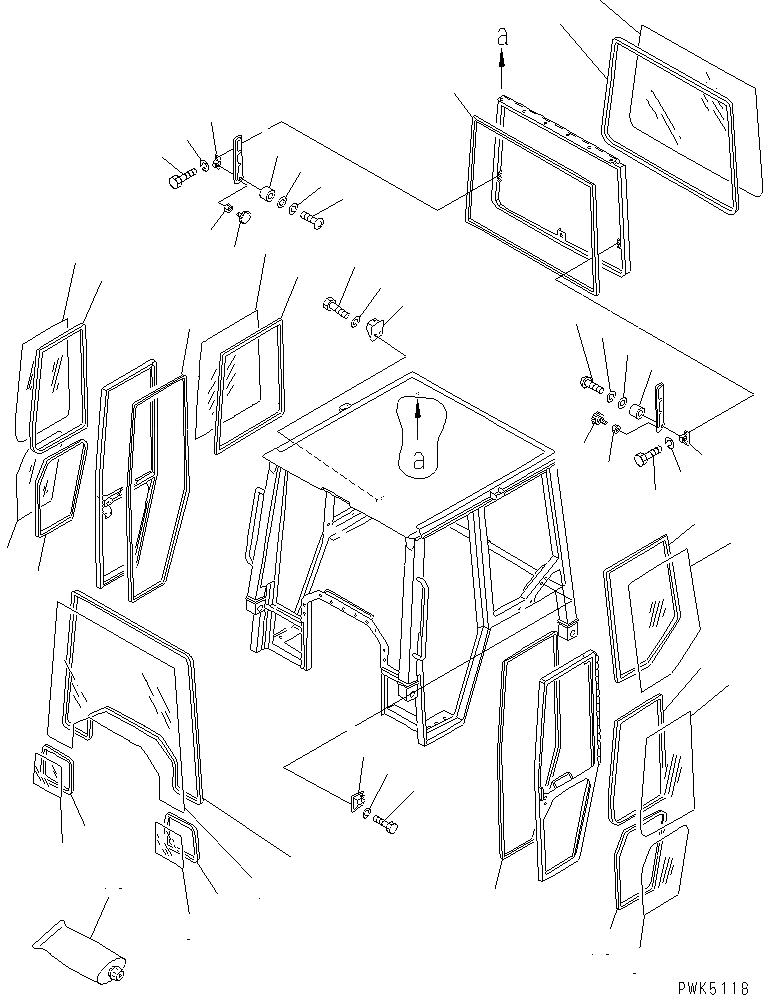 a

a

PWK5118