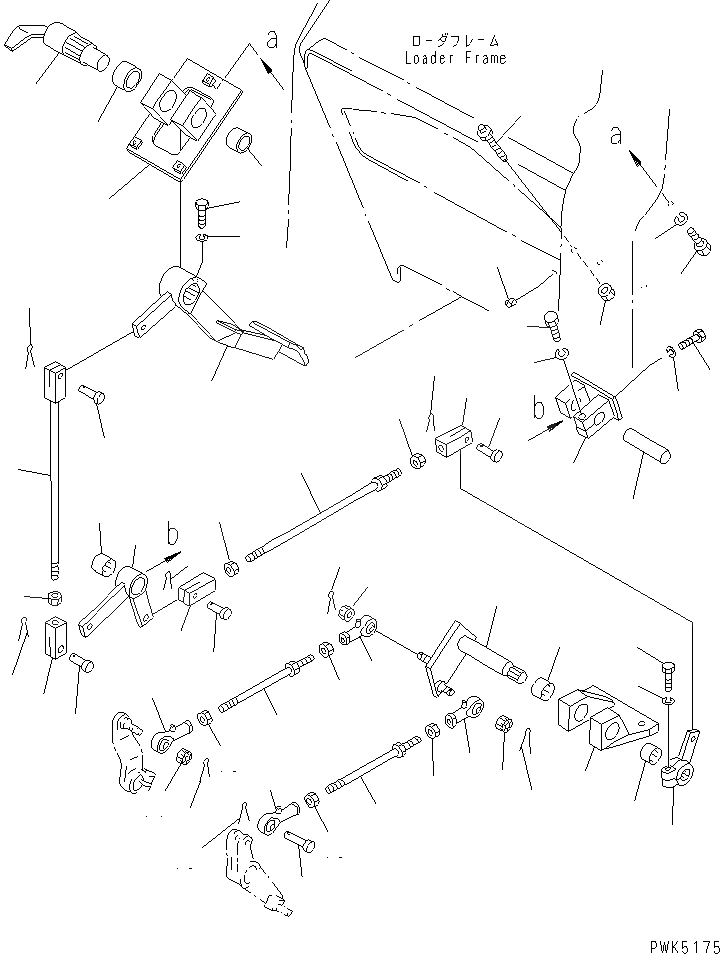 a
ローダフレーム
Loader Frame
a
b
b
PWK5175