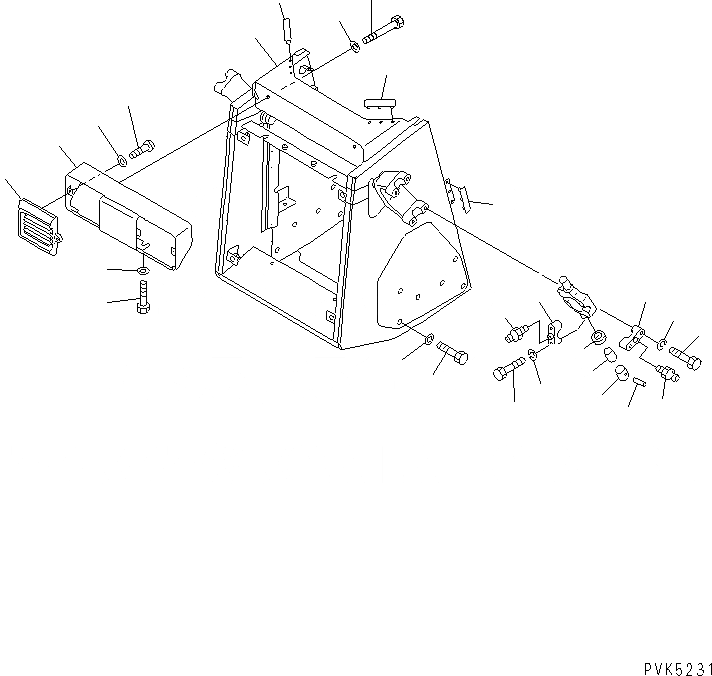 PVK5231