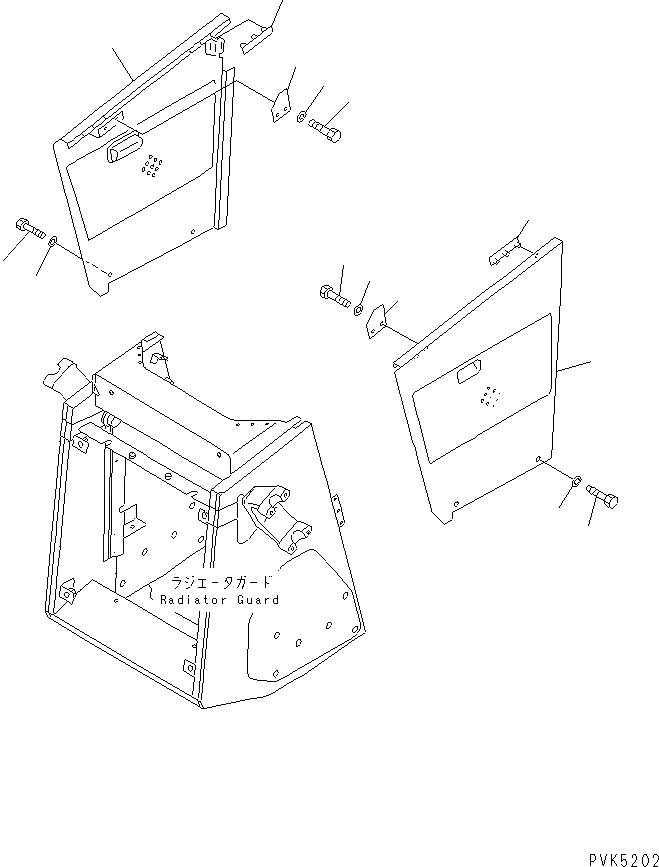 ラジエータガード
Radiator Guard

PVK5202