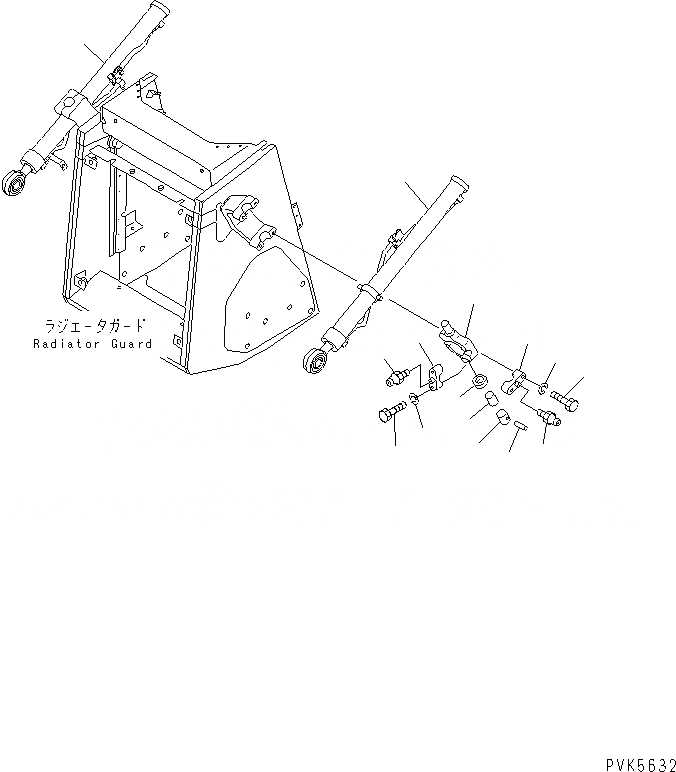 ラジエータガード
Radiator Guard

PVK5632