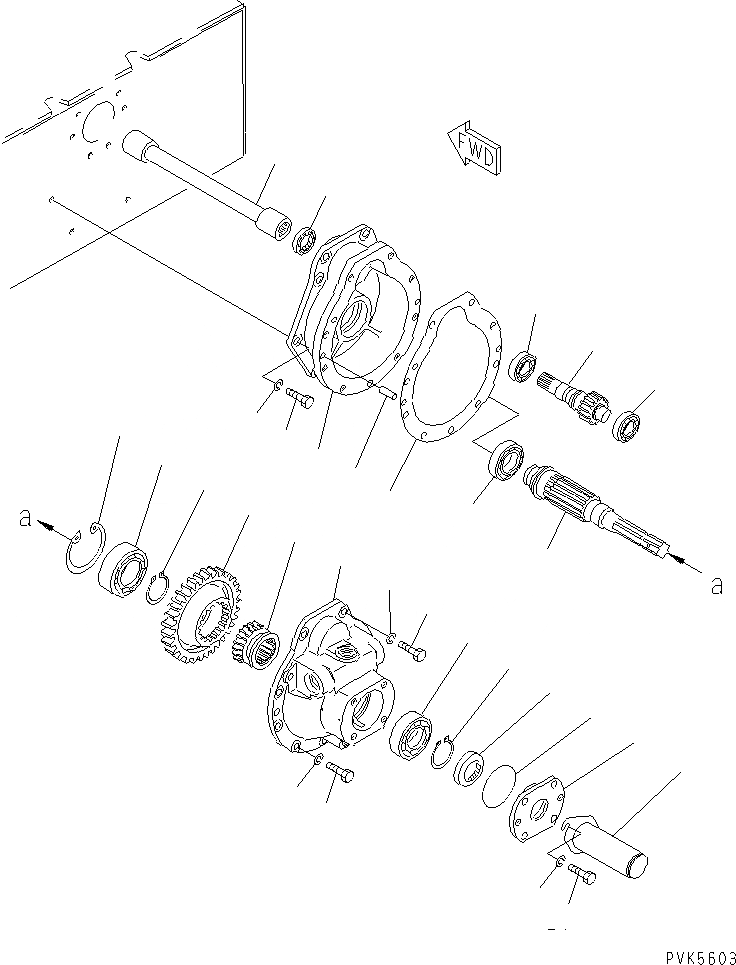 FWD

a

a

PVK5603