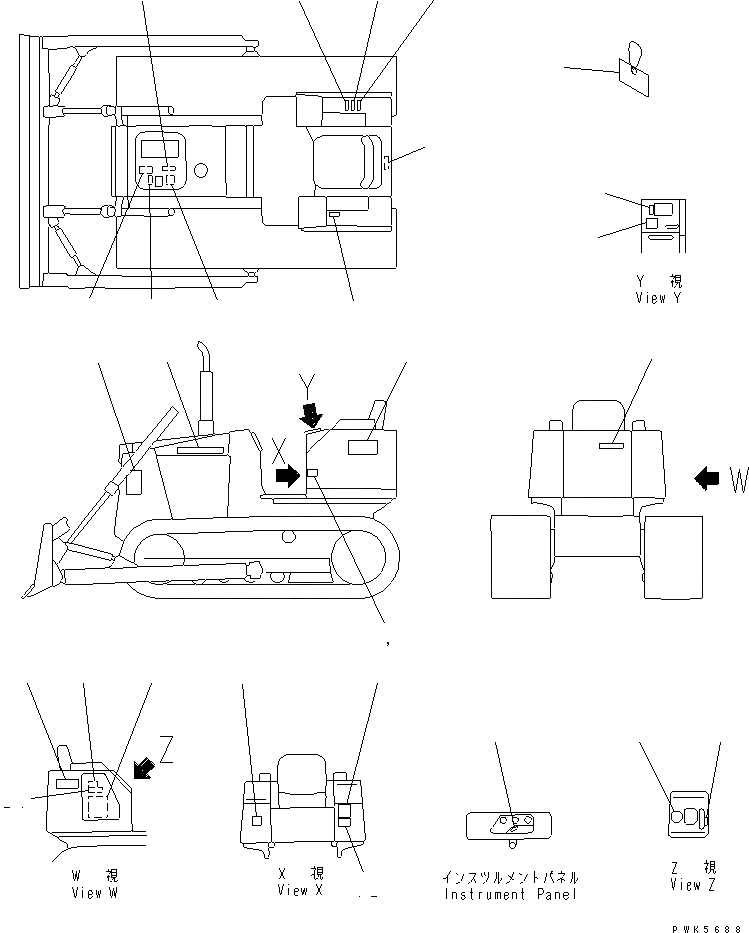 Y 視
View Y

Y

X

W

Z

W 視
View W

X 視
View X

インスツルメントパネル
Instrument Panel

Z 視
View Z

PWK5688