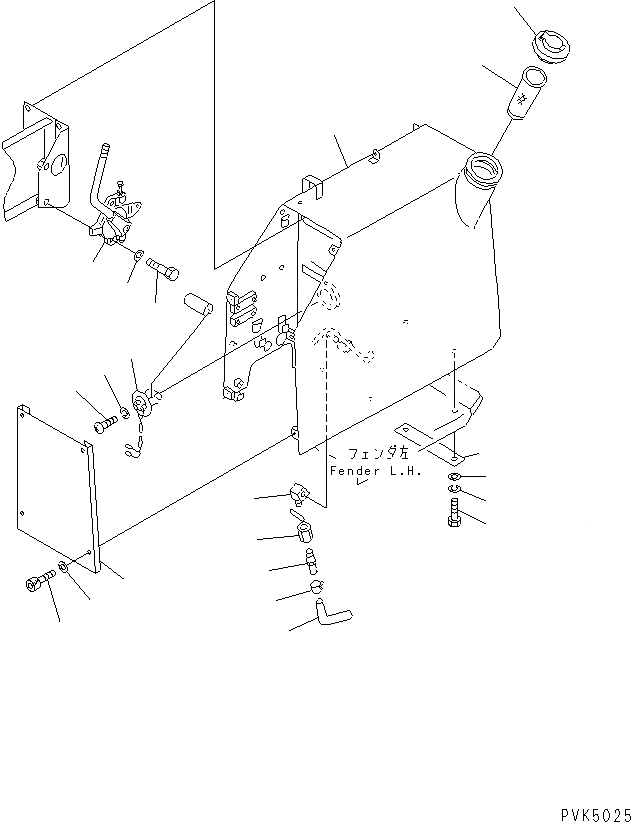 フェンダ左
Fender L.H.

PVK5025