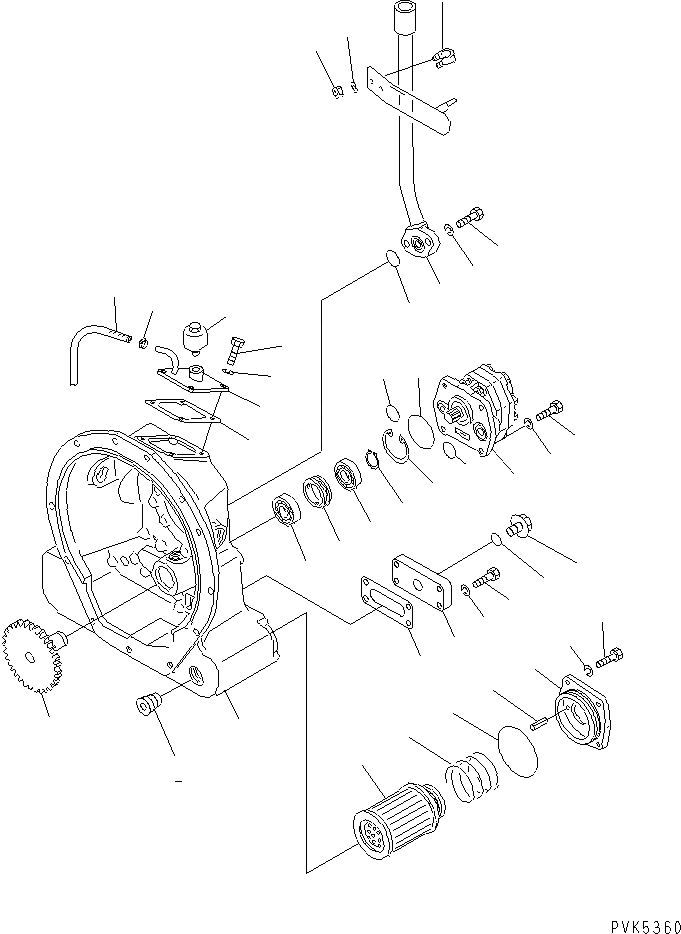 PVK5360