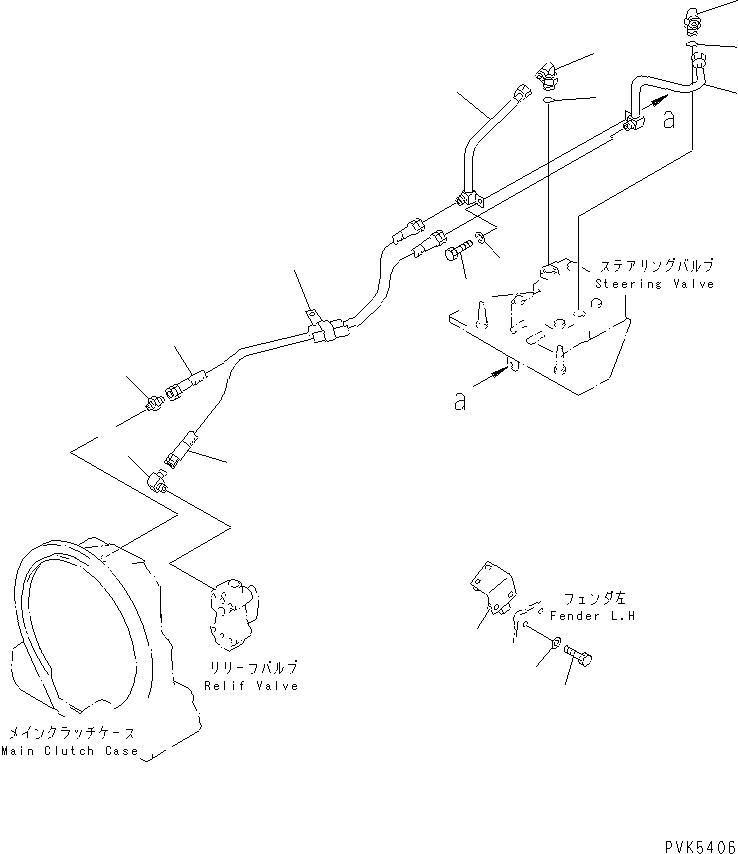 a

ステアリングバルブ
Steering Valve

a

フェンダ左
Fender L.H

リリーフバルブ
Relif Valve

メインクラッチケース
Main Clutch Case

PVK5406