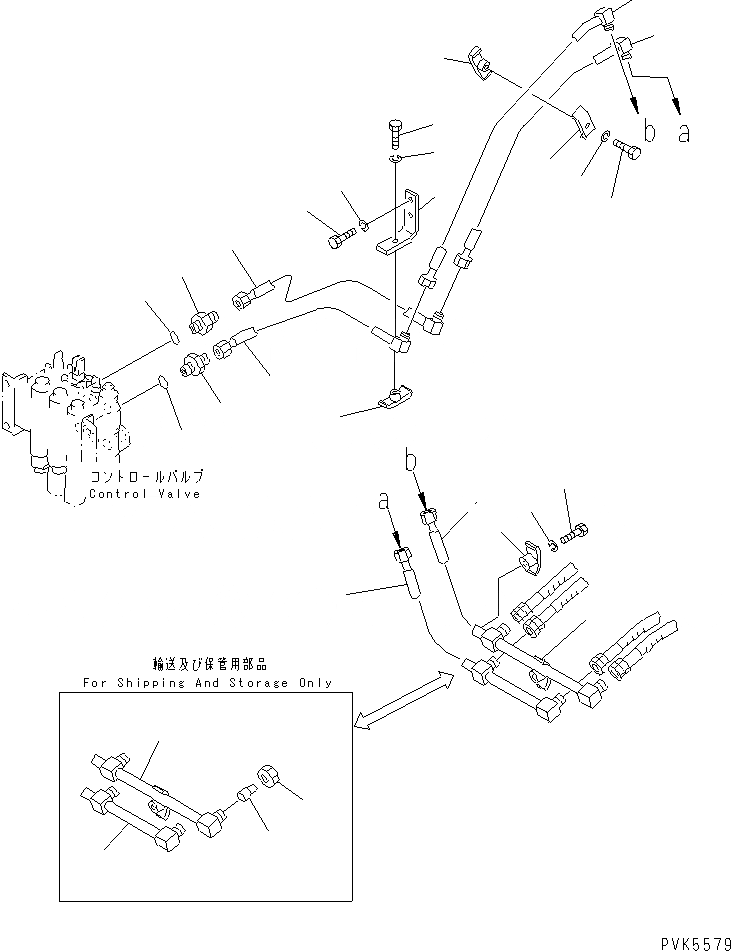 b a

コントロールバルブ
Control Valve

b
a

輸送及び保管用部品
For Shipping And Storage Only

PVK5579