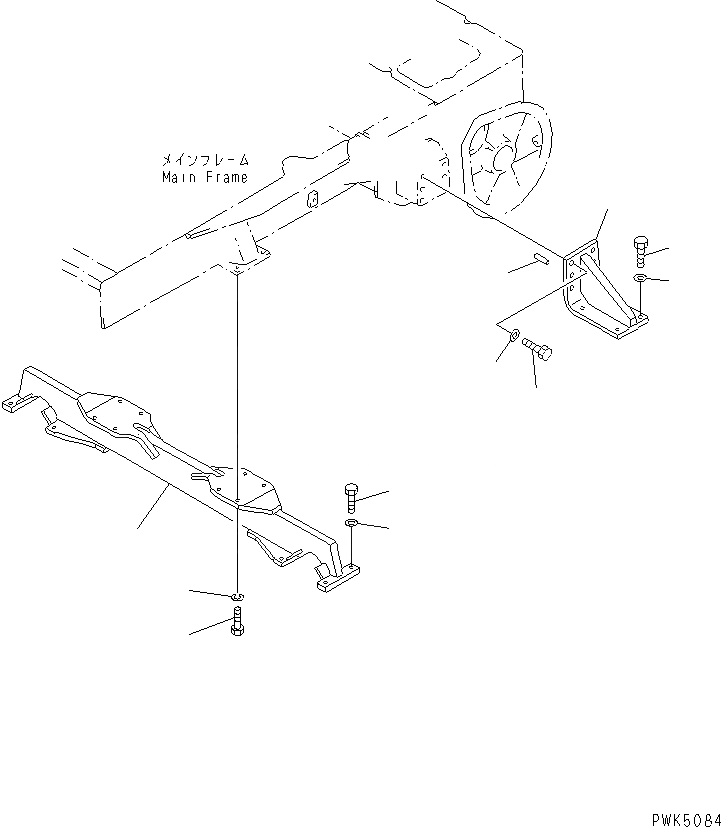 メインフレーム
Main Frame

PWK5084