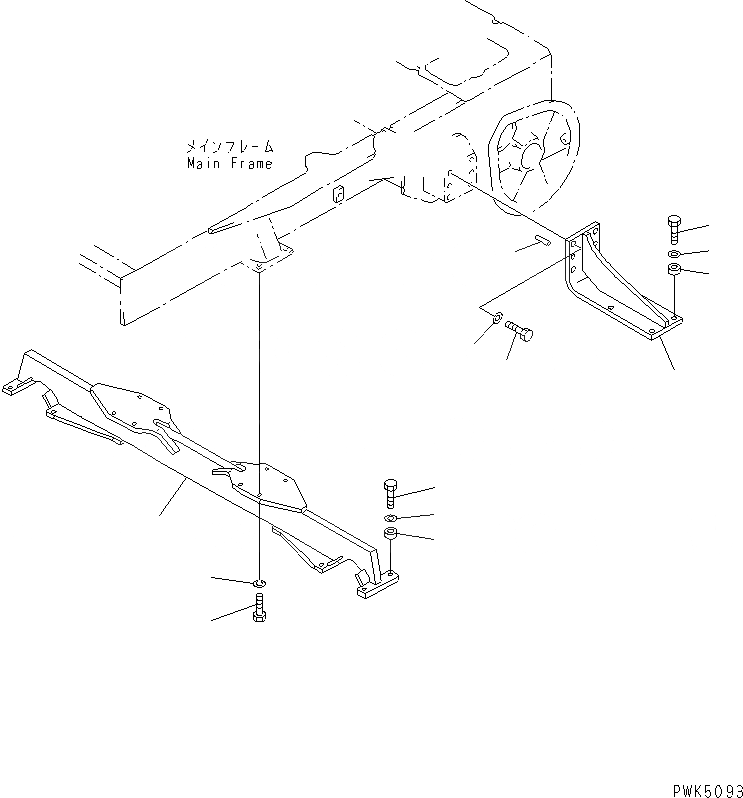 メインフレーム
Main Frame

PWK5093