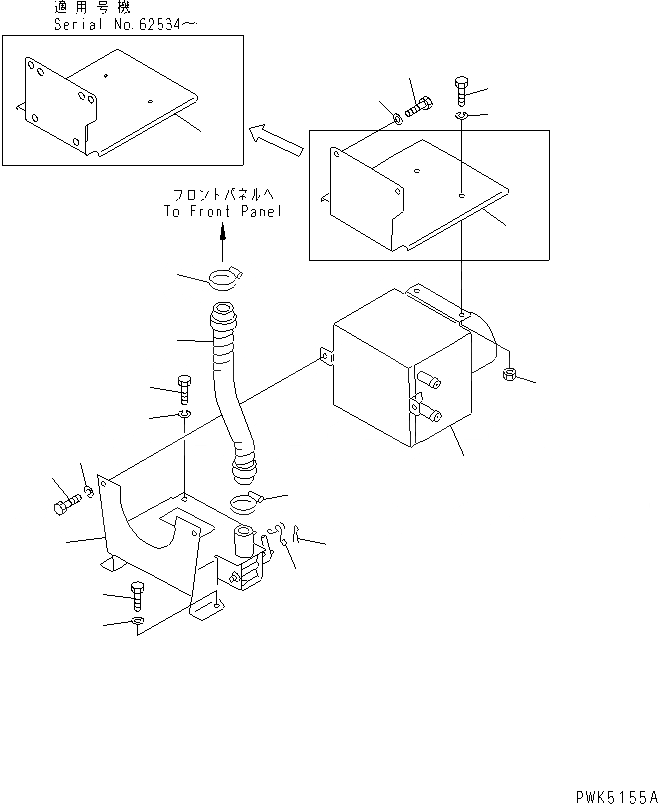 適用号機
Serial No.62534～

フロントパネルへ
To Front Panel

PWK5155A