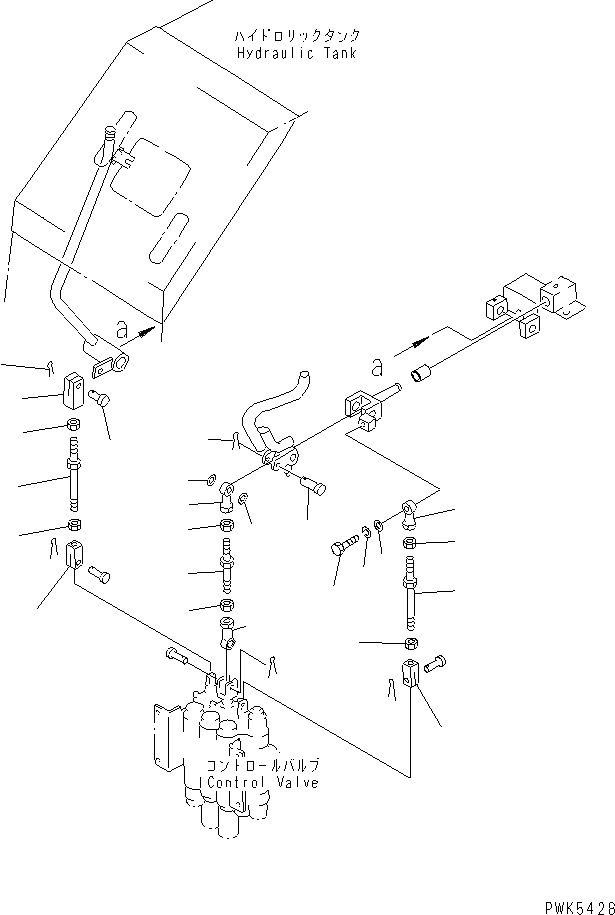 ハイドロリックタンク
Hydraulic Tank

a

a

コントロールバルブ
Control Valve

PWK5428