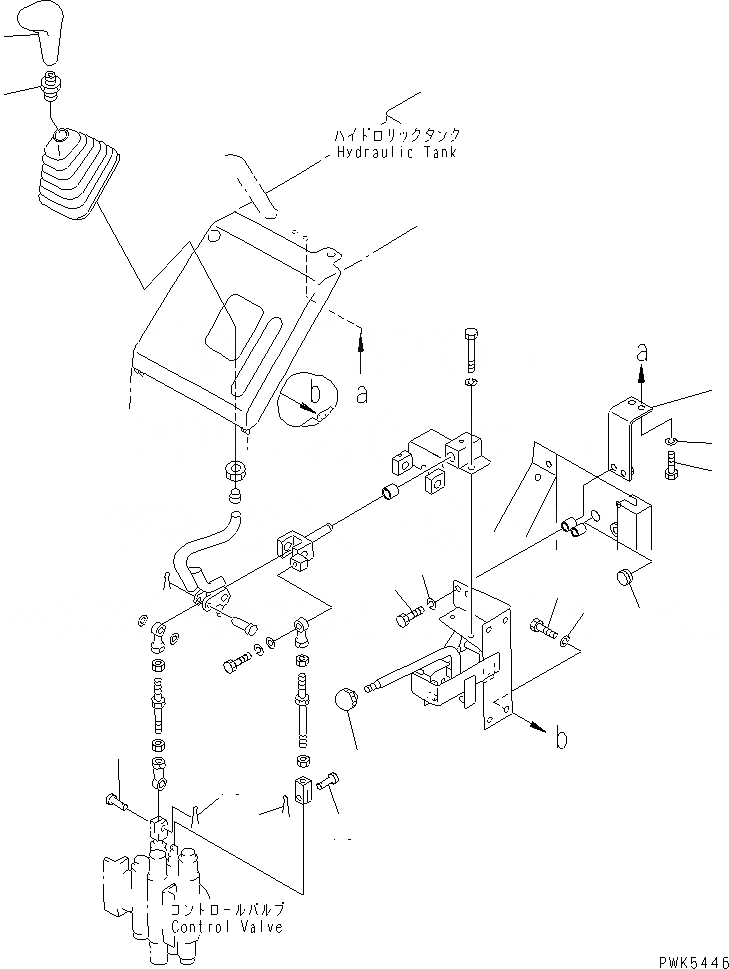 ハイドロリックタンク
Hydraulic Tank

a

b

a

b

コントロールバルブ
Control Valve

PWK5446