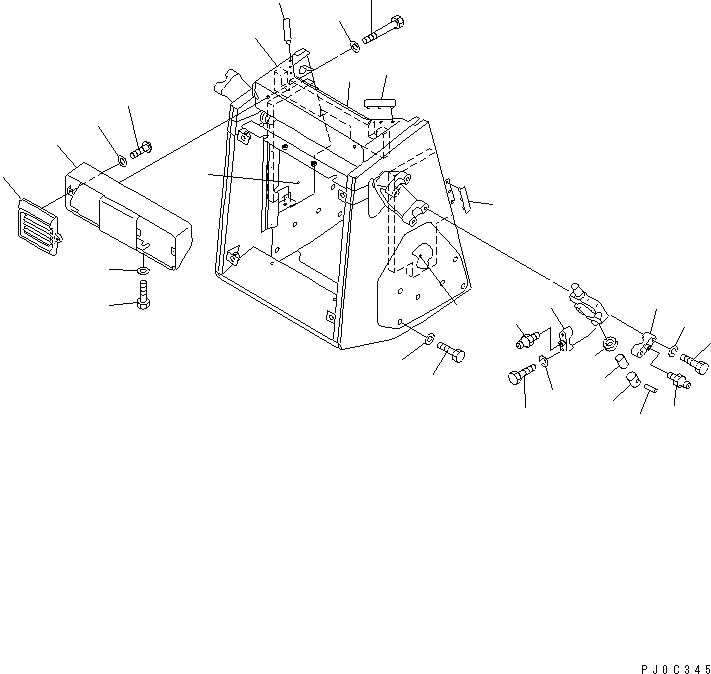 PJ0C345