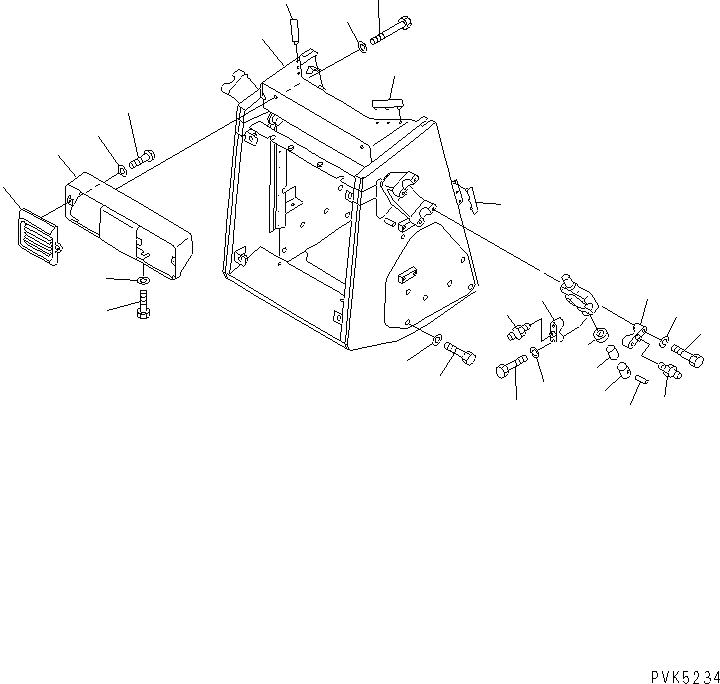 PVK5234