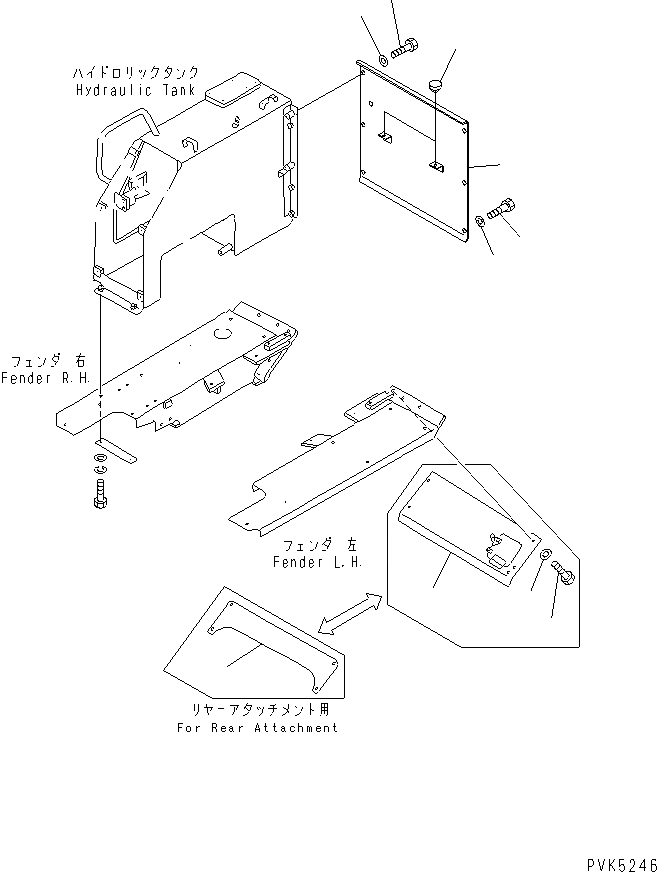 ハイドロリックタンク
Hydraulic Tank

フェンダ 右
Fender R.H.

フェンダ 左
Fender L.H.

リヤーアタッチメント用
For Rear Attachment

PVK5246