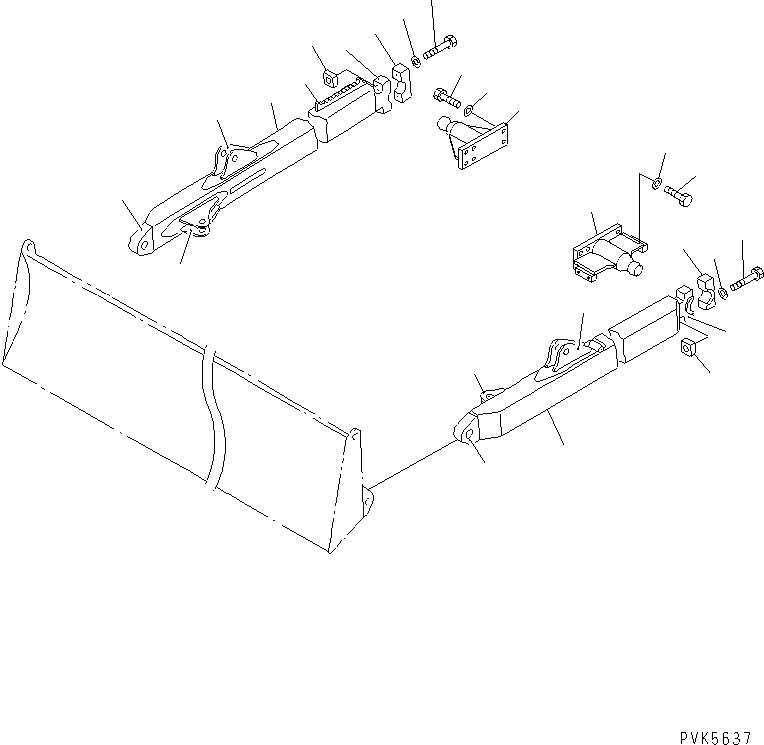 PVK5637