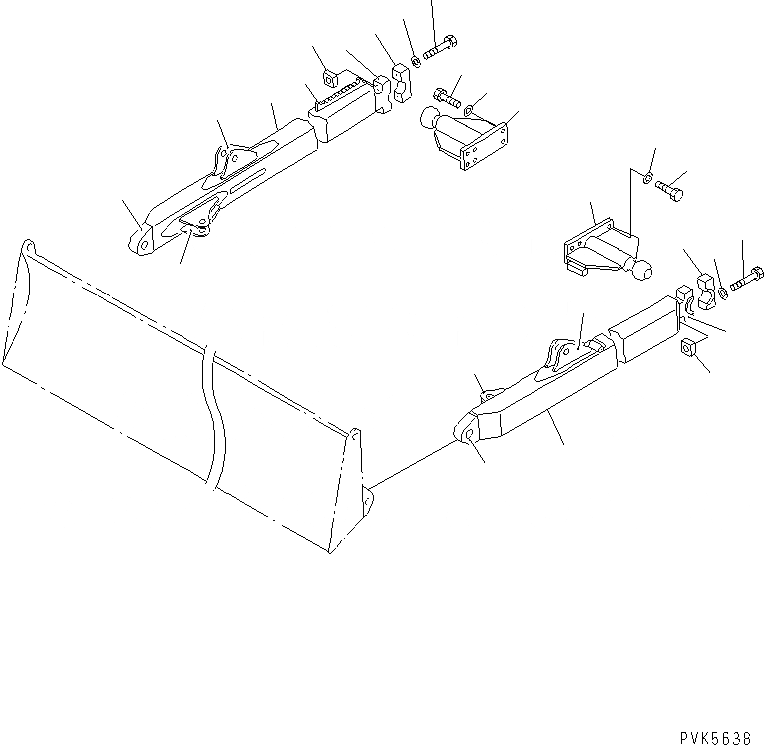 PVK5638