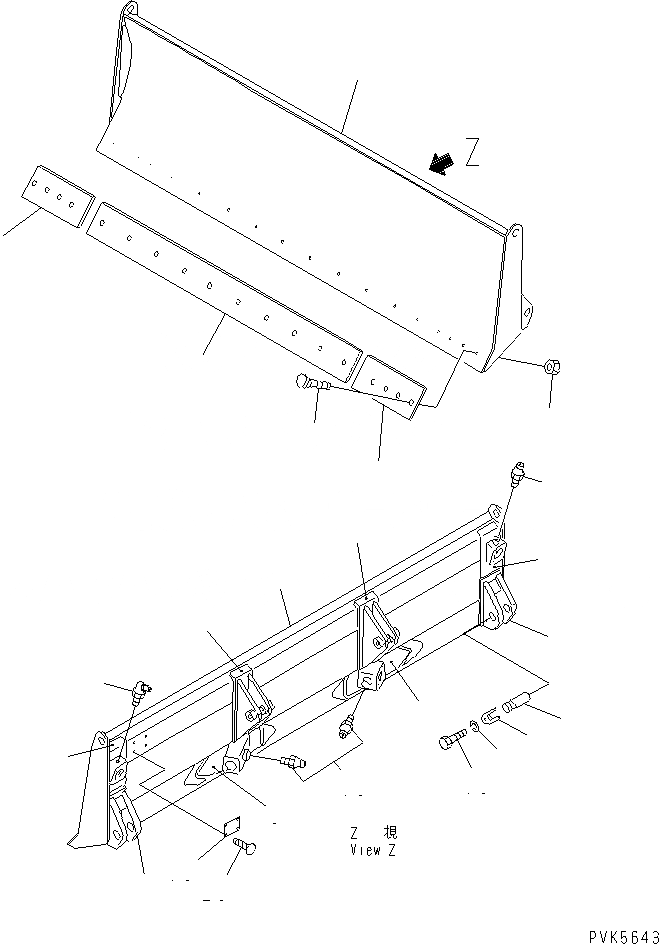 Z

Z 視
View Z

PVK5643