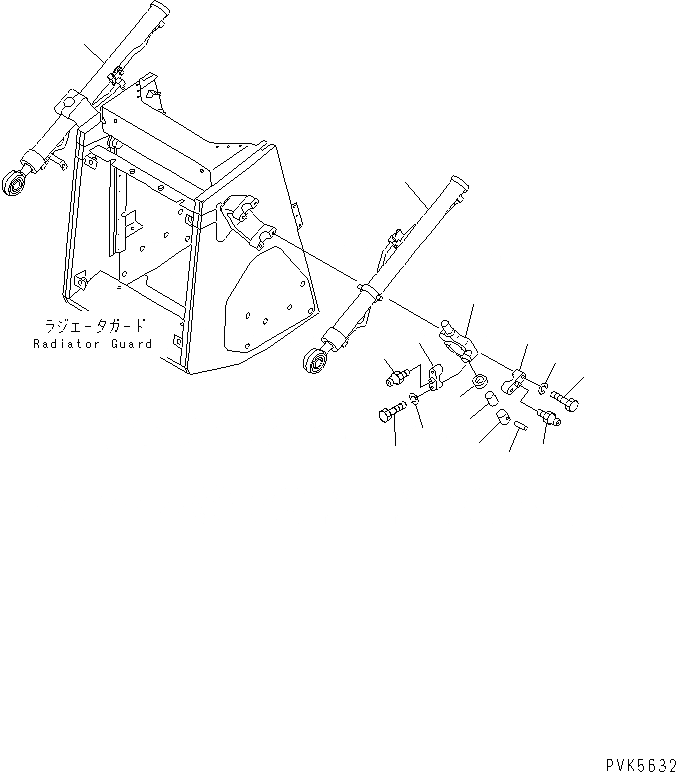 ラジエータガード
Radiator Guard

PVK5632