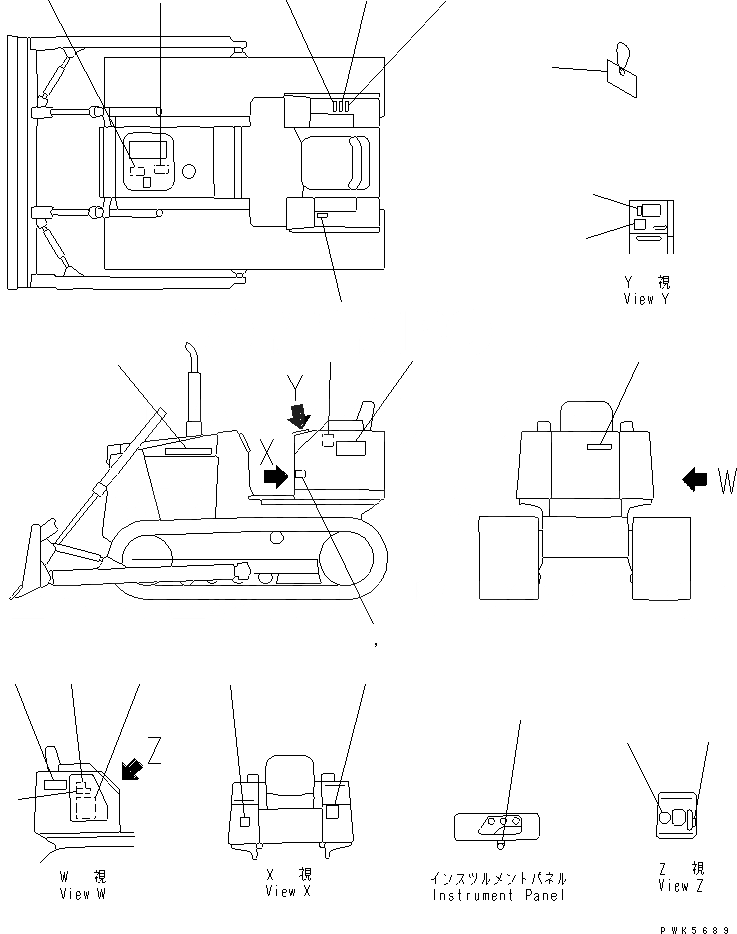 Y 視
View Y

Y
X
W

Z

W 視
View W

X 視
View X

インスツルメントパネル
Instrument Panel

Z 視
View Z

PWK5689